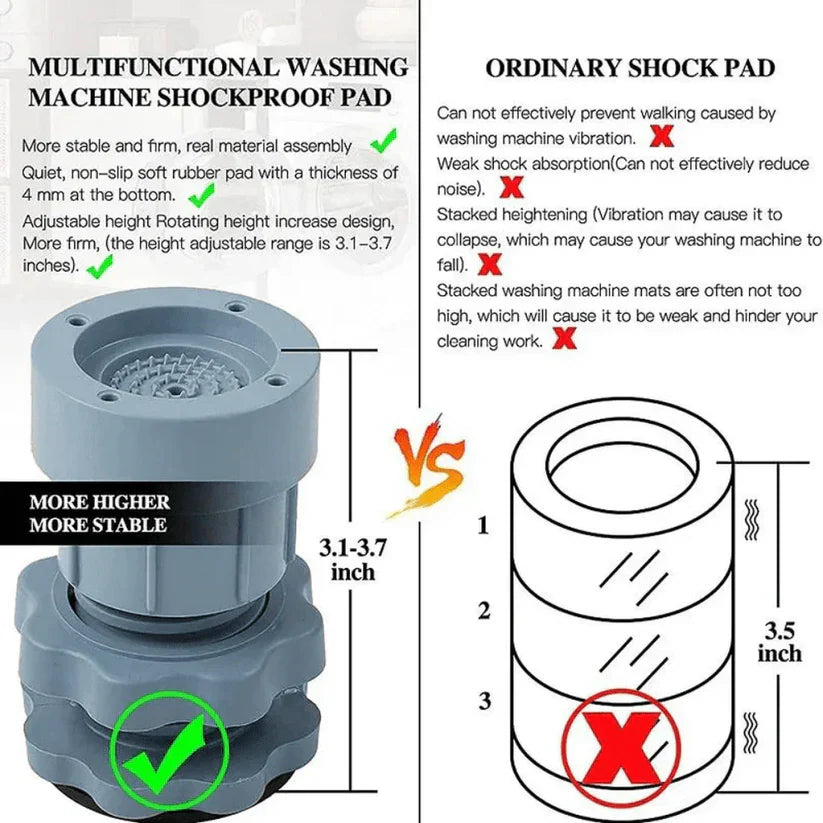 MULTIFUNCTIONAL WASHING MACHINE SHOCKPROOF PAD

More stable and firm, real material assembly

Quiet, non-slip soft rubber pad with a thickness of 4 mm at the bottom.

Adjustable height Rotating height increase design, More firm, (the height adjustable range is 3.1-3.7 inches).

MORE HIGHER
MORE STABLE

3.1-3.7 inch

VS

ORDINARY SHOCK PAD

Can not effectively prevent walking caused by washing machine vibration.

Weak shock absorption(Can not effectively reduce noise).

Stacked heightening (Vibration may cause it to collapse, which may cause your washing machine to fall).

Stacked washing machine mats are often not too high, which will cause it to be weak and hinder your cleaning work.

1

2

3

3.5 inch